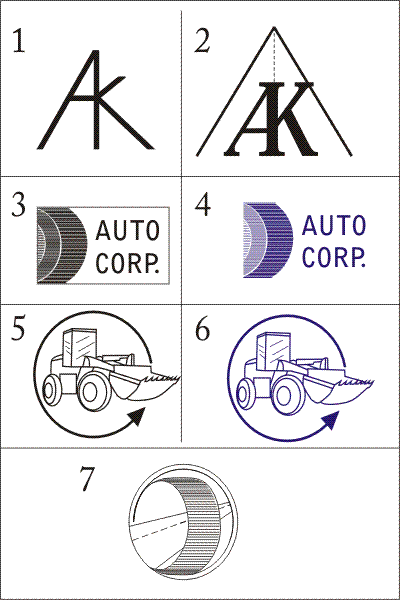 1

AK

2

AK

3

AUTO
CORP.

4

AUTO
CORP.

5

6

7